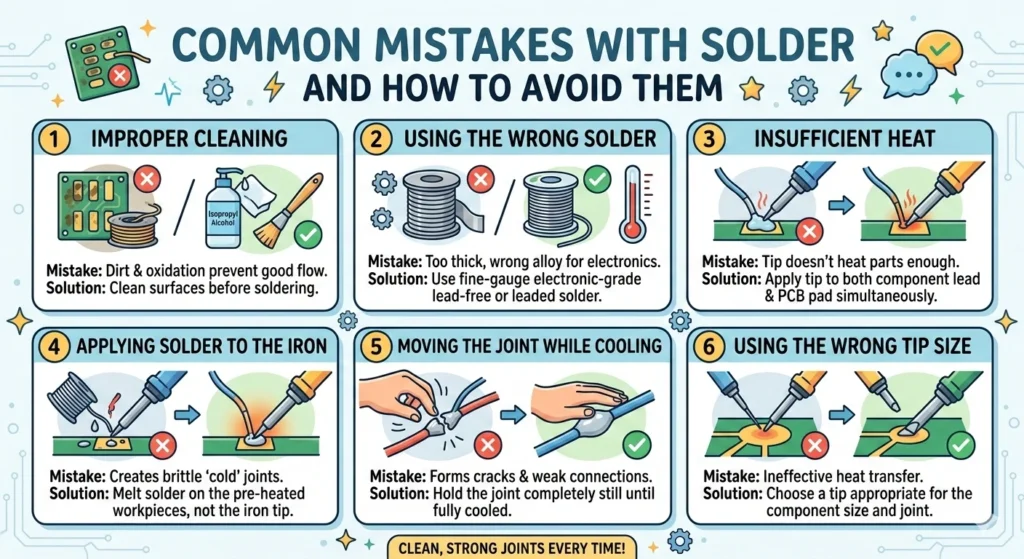 COMMON MISTAKES WITH SOLDER
AND HOW TO AVOID THEM

1 IMPROPER CLEANING

Isopropyl Alcohol

Mistake: Dirt & oxidation prevent good flow.
Solution: Clean surfaces before soldering.

2 USING THE WRONG SOLDER

Mistake: Too thick, wrong alloy for electronics.
Solution: Use fine-gauge electronic-grade lead-free or leaded solder.

3 INSUFFICIENT HEAT

Mistake: Tip doesn't heat parts enough.
Solution: Apply tip to both component lead & PCB pad simultaneously.

4 APPLYING SOLDER TO THE IRON

Mistake: Creates brittle 'cold' joints.
Solution: Melt solder on the pre-heated workpieces, not the iron tip.

5 MOVING THE JOINT WHILE COOLING

Mistake: Forms cracks & weak connections.
Solution: Hold the joint completely still until fully cooled.

6 USING THE WRONG TIP SIZE

Mistake: Ineffective heat transfer.
Solution: Choose a tip appropriate for the component size and joint.

CLEAN, STRONG JOINTS EVERY TIME!